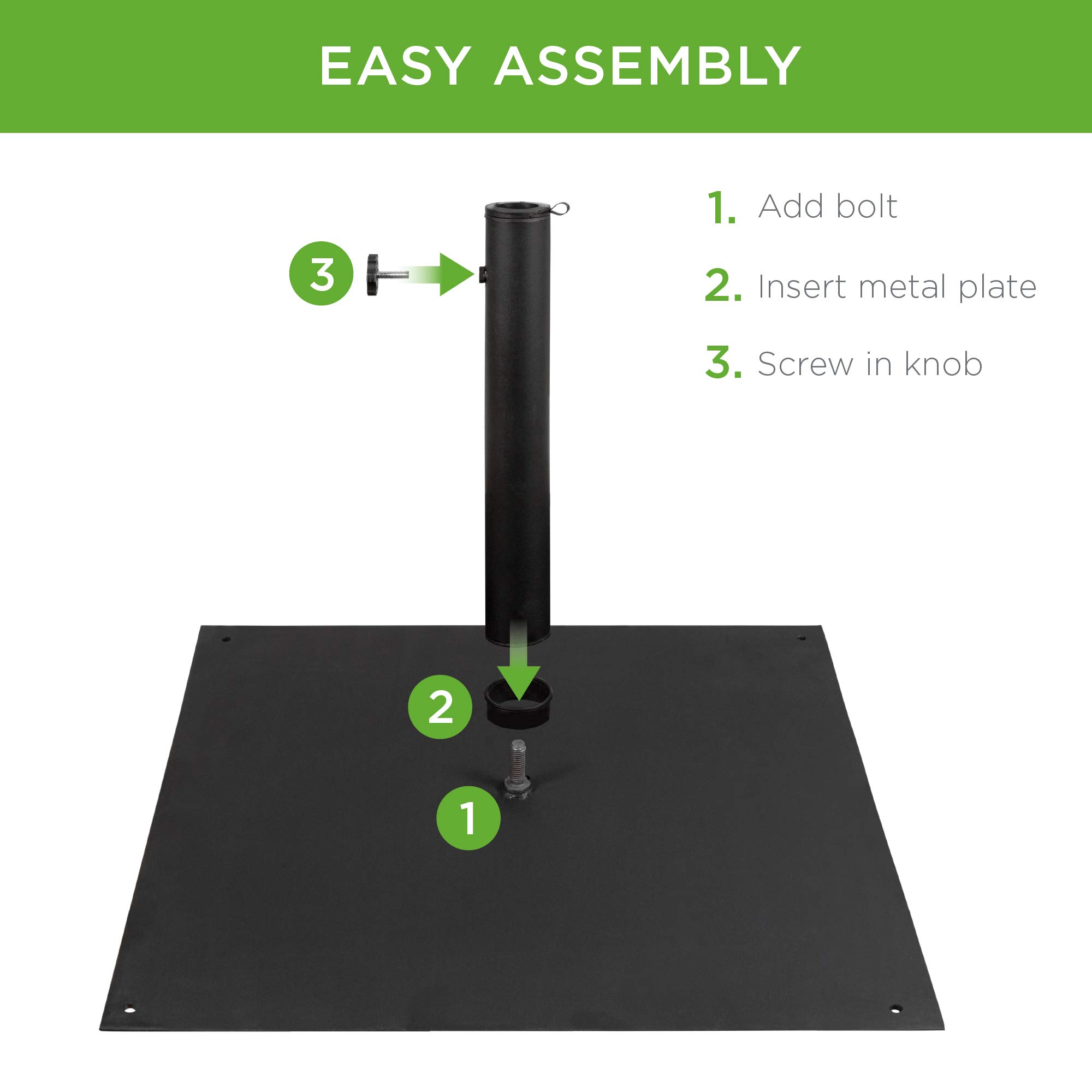 EASY ASSEMBLY

1. Add bolt

2. Insert metal plate

3. Screw in knob

3

2

1