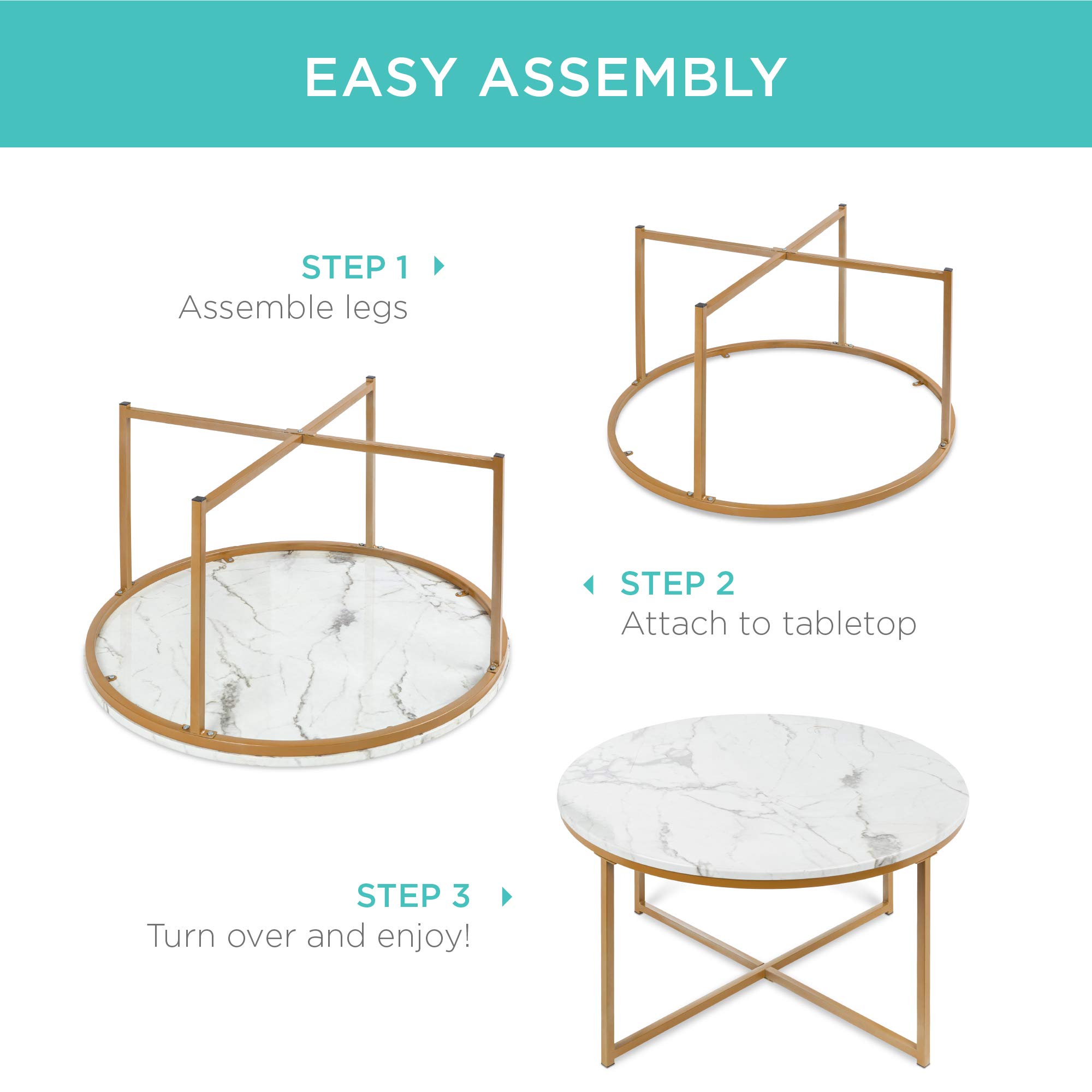 EASY ASSEMBLY

STEP 1
Assemble legs

STEP 2
Attach to tabletop

STEP 3
Turn over and enjoy!